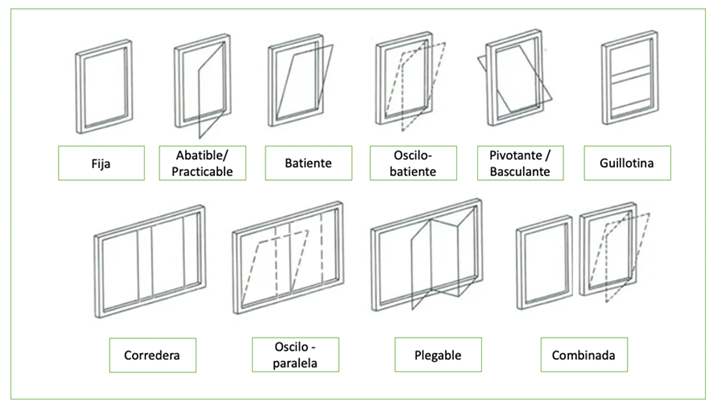 Fija

Abatible/ Practicable

Batiente

Oscilo-batiente

Pivotante / Basculante

Guillotina

Corredera

Oscilo - paralela

Plegable

Combinada